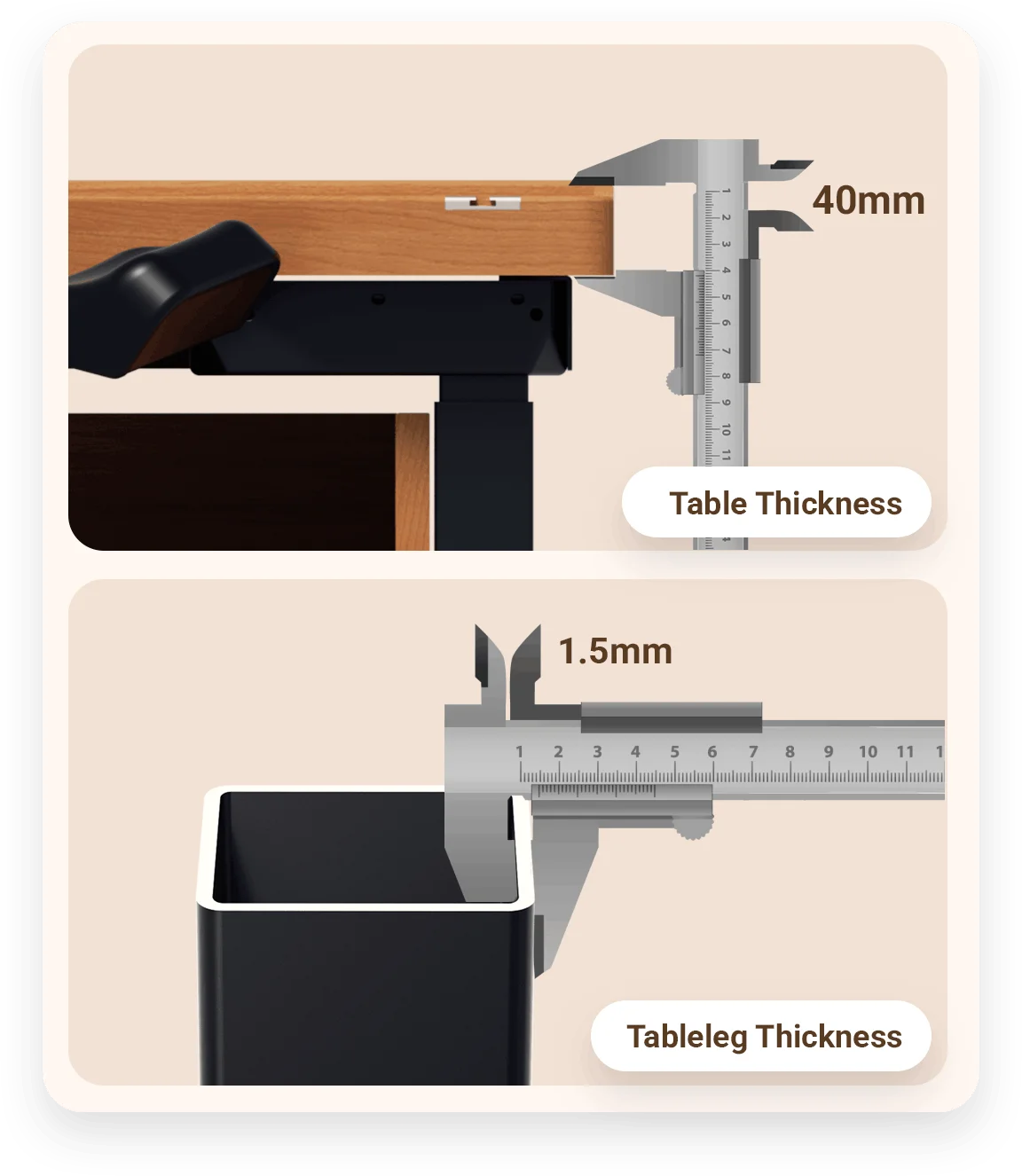 40mm

1 2 3 4 5 6 7 8 9 10 11

Table Thickness

1.5mm

1 2 3 4 5 6 7 8 9 10 11 1

Tableleg Thickness